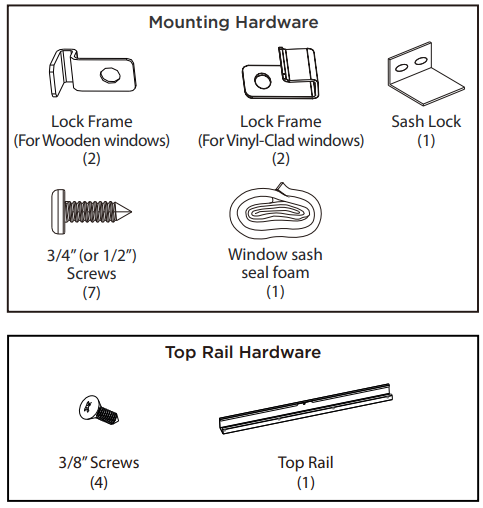 Mounting Hardware

Lock Frame
(For Wooden windows)
(2)

Lock Frame
(For Vinyl-Clad windows)
(2)

Sash Lock
(1)

3/4" (or 1/2")
Screws
(7)

Window sash
seal foam
(1)

Top Rail Hardware

3/8" Screws
(4)

Top Rail
(1)