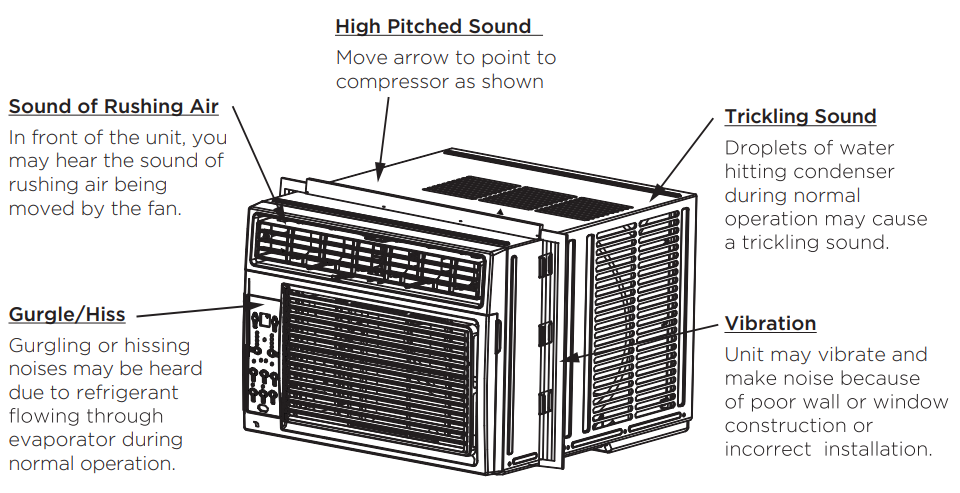 High Pitched Sound

Move arrow to point to compressor as shown

Sound of Rushing Air

In front of the unit, you may hear the sound of rushing air being moved by the fan.

Trickling Sound

Droplets of water hitting condenser during normal operation may cause a trickling sound.

Gurgle/Hiss

Gurgling or hissing noises may be heard due to refrigerant flowing through evaporator during normal operation.

Vibration

Unit may vibrate and make noise because of poor wall or window construction or incorrect installation.