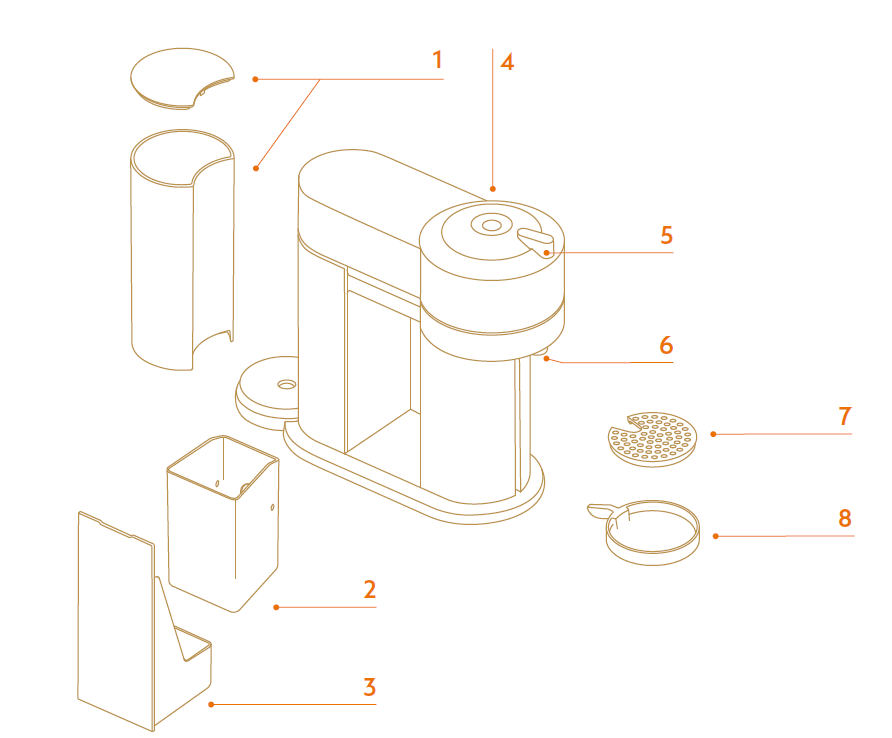 1
4
5
6
7
8
2
3