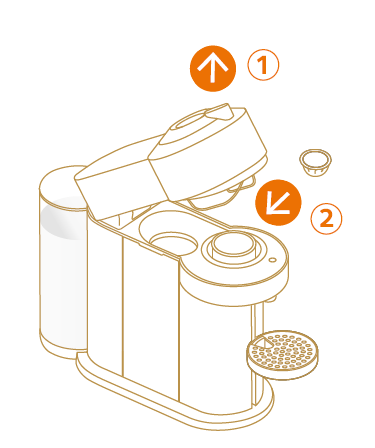 1

2