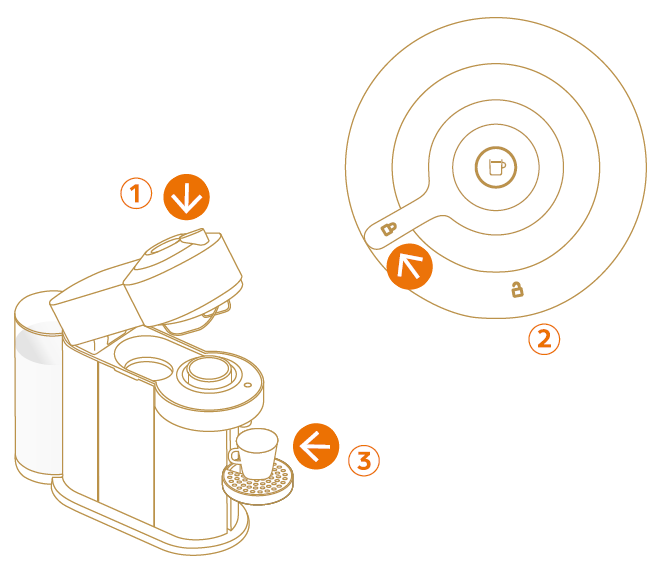 1

2

3