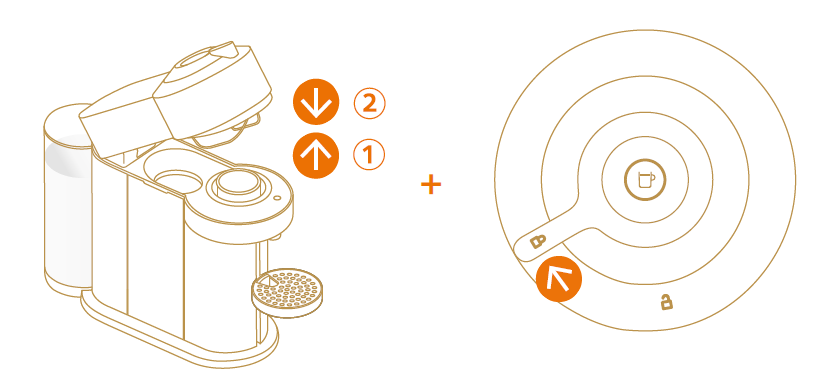 2
1
+