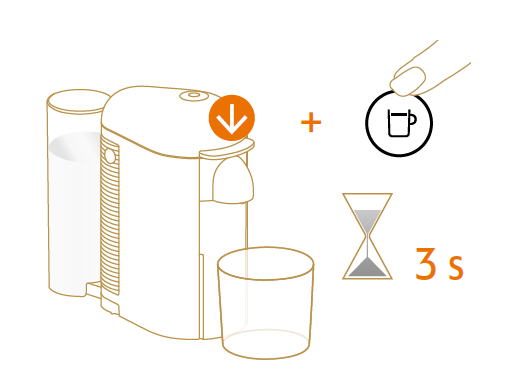 +

3 s