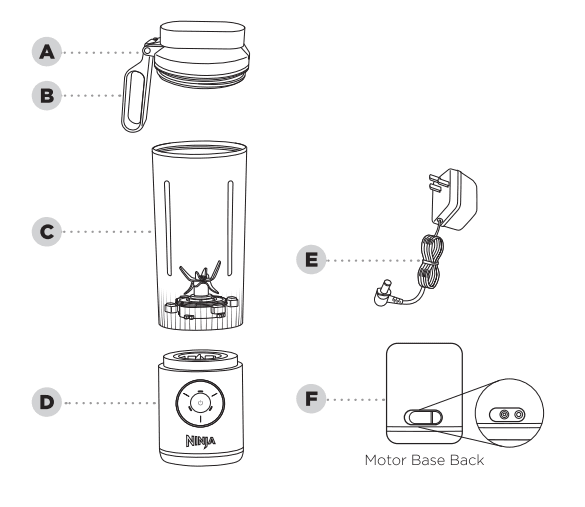 A
B
C
D
NINJA
E
F
Motor Base Back