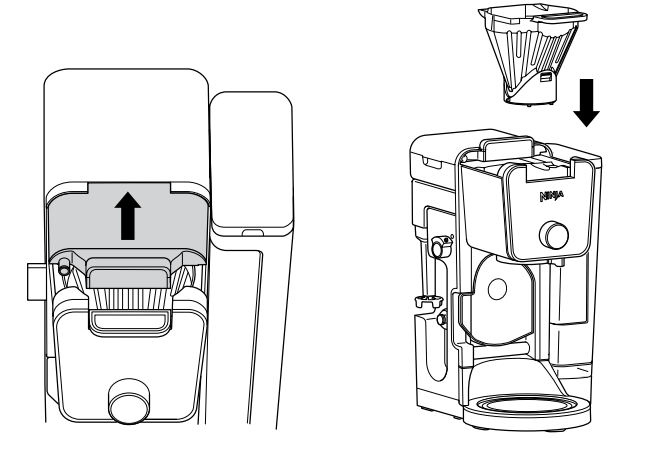 NINJA