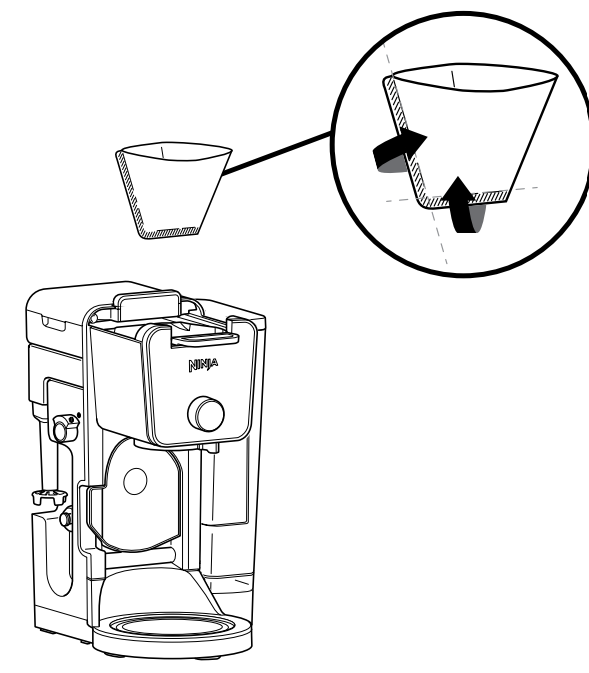 NINJA