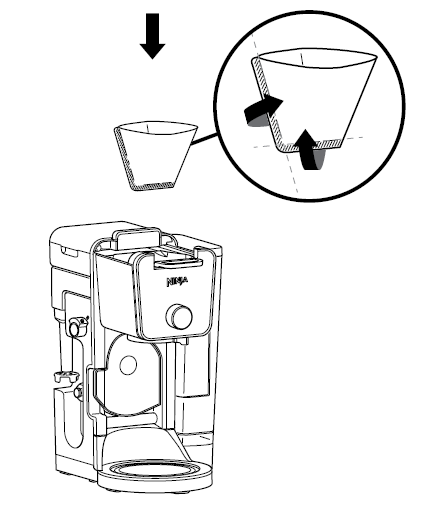 NINJA