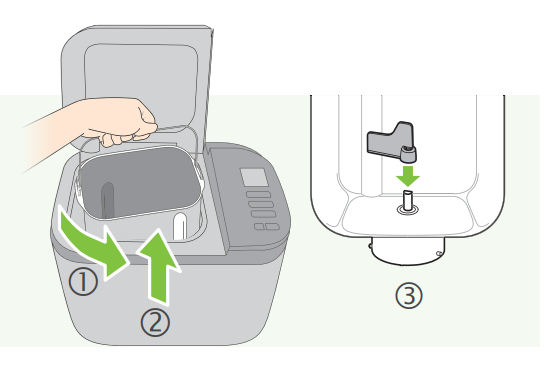 ①
②
③