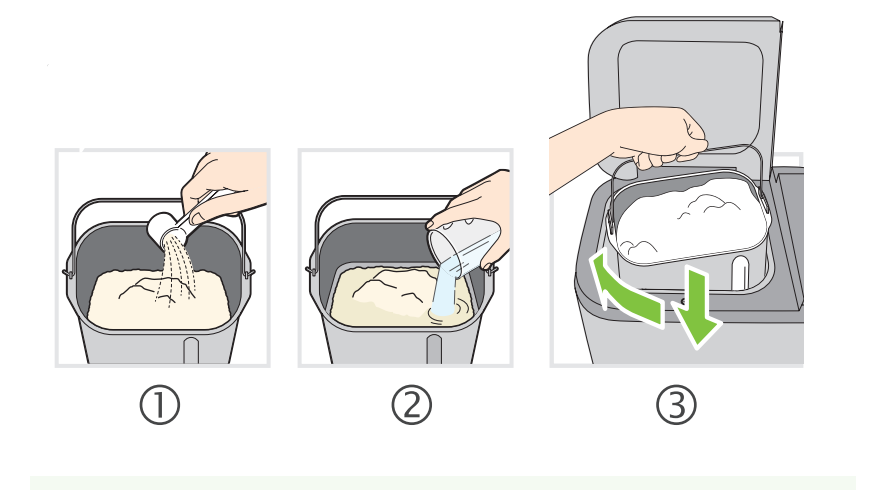 ①

②

③