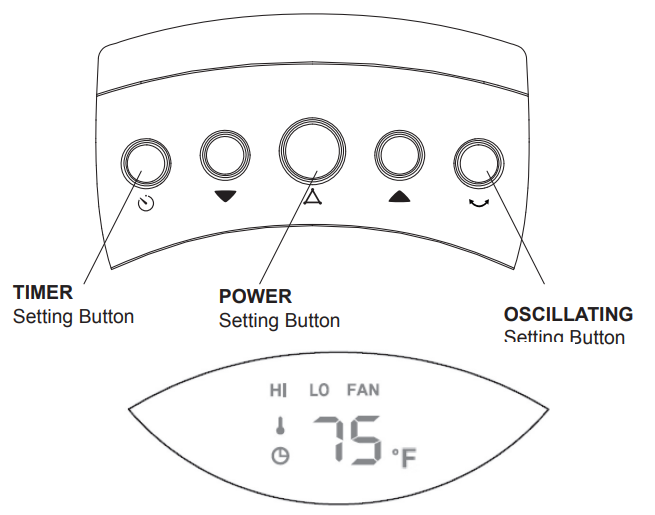 TIMER
Setting Button

POWER
Setting Button

OSCILLATING
Setting Button

HI LO FAN

75 °F