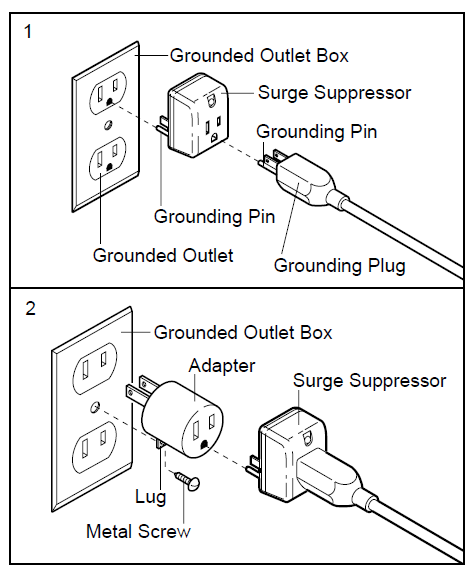 1

Grounded Outlet Box

Surge Suppressor

Grounding Pin

Grounding Pin

Grounded Outlet

Grounding Plug

2

Grounded Outlet Box

Adapter

Surge Suppressor

Lug

Metal Screw