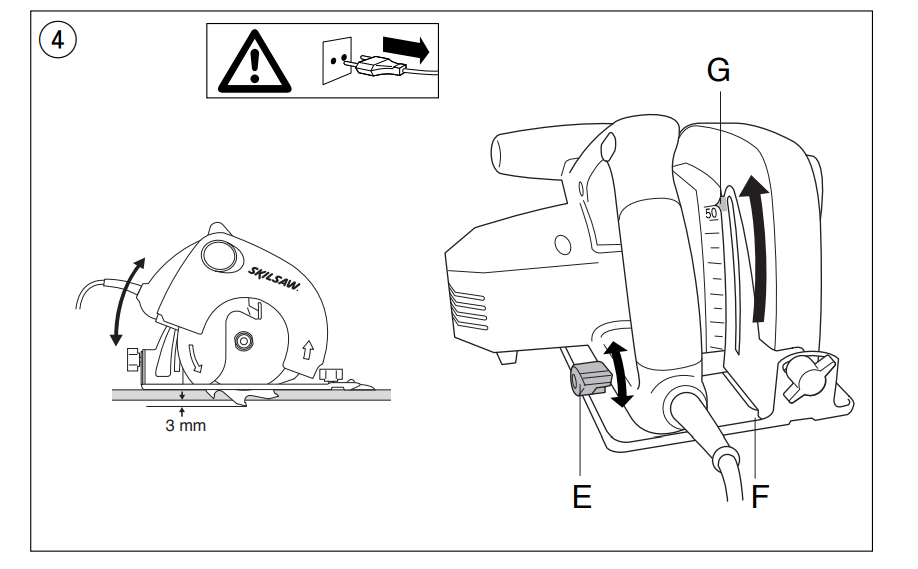 4

SKILSAW

3 mm

G

50

E

F