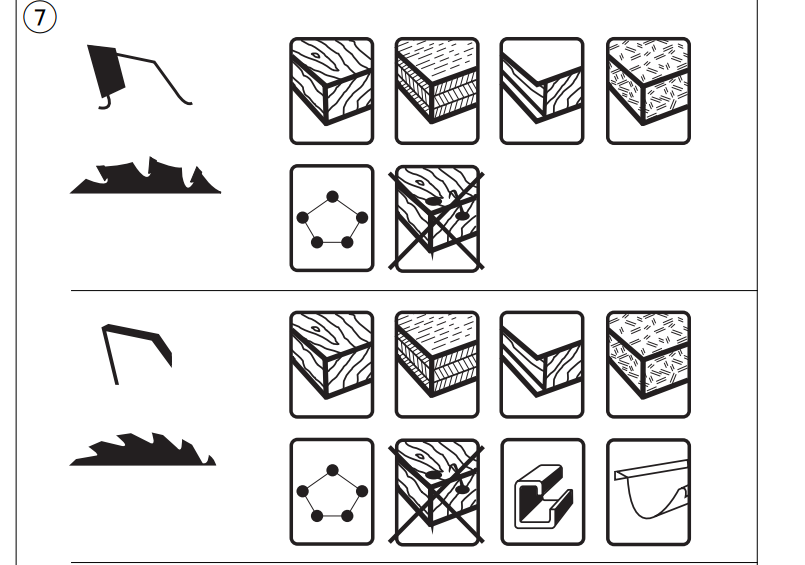 7