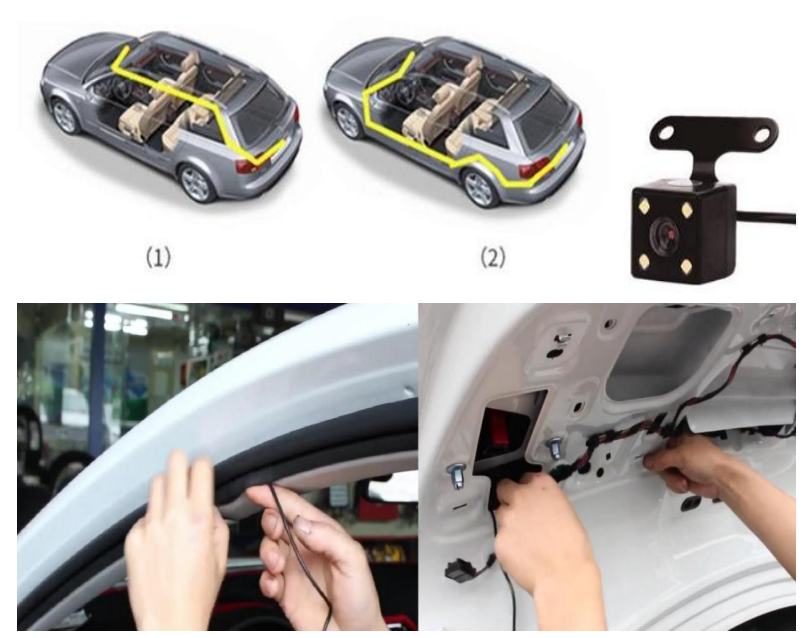 (1)

(2)