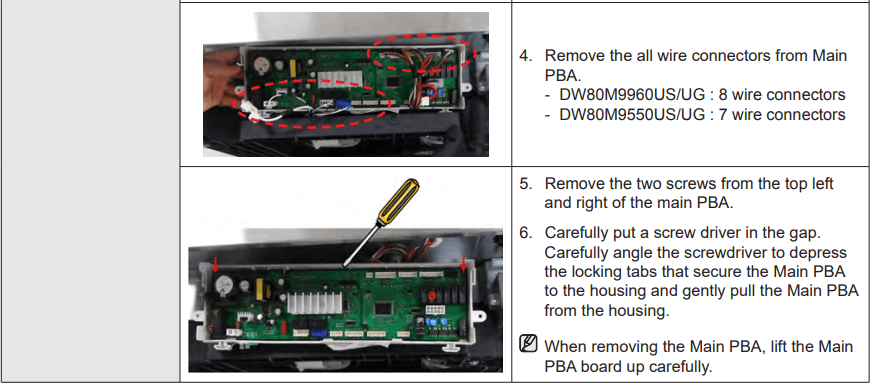 4. Remove the all wire connectors from Main PBA.
- DW80M9960US/UG : 8 wire connectors
- DW80M9550US/UG : 7 wire connectors

5. Remove the two screws from the top left and right of the main PBA.

6. Carefully put a screw driver in the gap. Carefully angle the screwdriver to depress the locking tabs that secure the Main PBA to the housing and gently pull the Main PBA from the housing.

When removing the Main PBA, lift the Main PBA board up carefully.