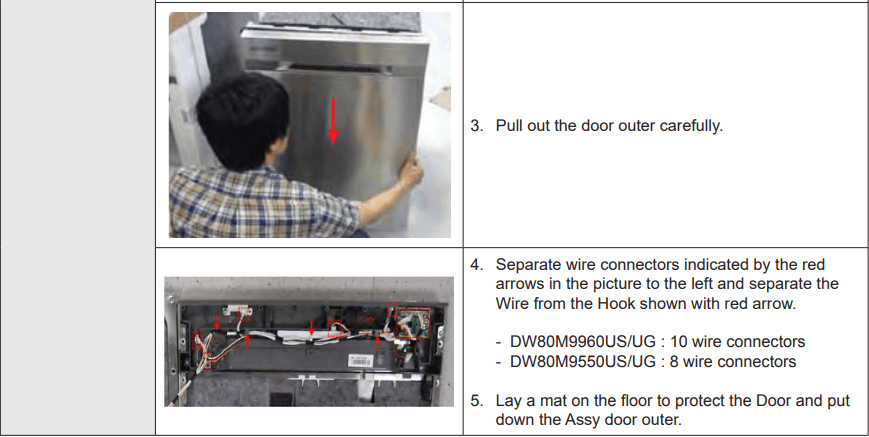 3. Pull out the door outer carefully.

4. Separate wire connectors indicated by the red arrows in the picture to the left and separate the Wire from the Hook shown with red arrow.

- DW80M9960US/UG : 10 wire connectors
- DW80M9550US/UG : 8 wire connectors

5. Lay a mat on the floor to protect the Door and put down the Assy door outer.