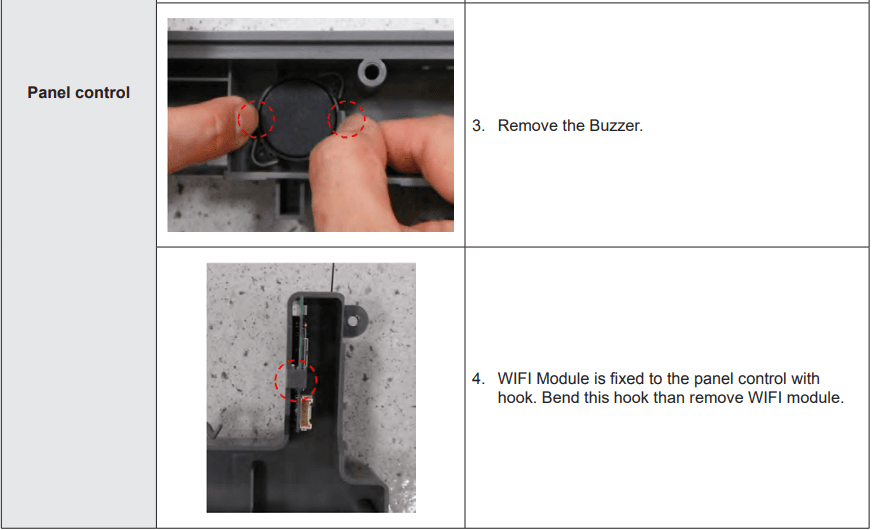 | Panel control | | 3. Remove the Buzzer. |
|---|---|---|
| | | 4. WIFI Module is fixed to the panel control with hook. Bend this hook than remove WIFI module. |