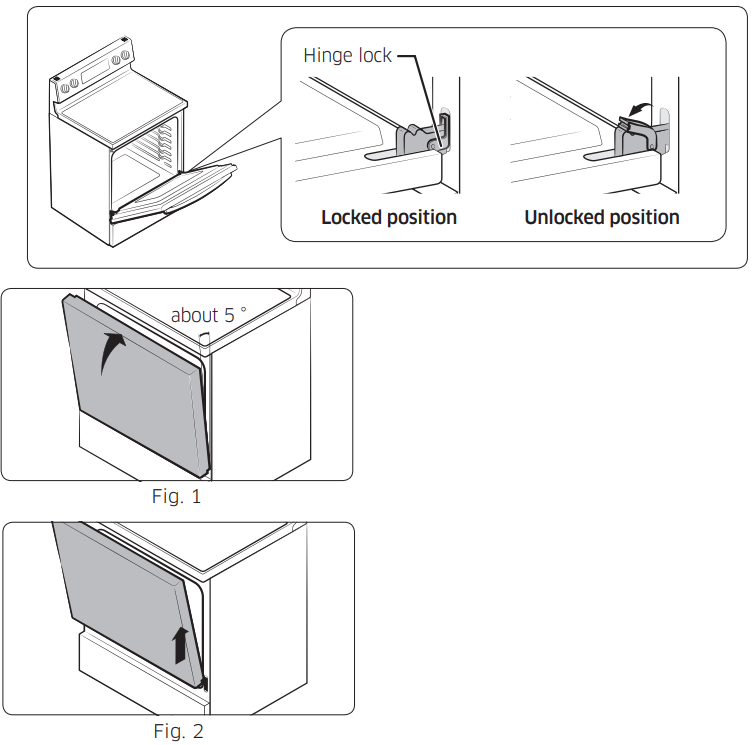 Hinge lock

Locked position

Unlocked position

about 5 °

Fig. 1

Fig. 2