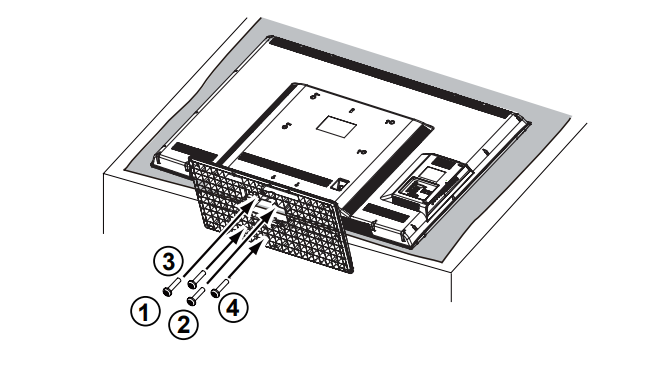 3
1
2
4