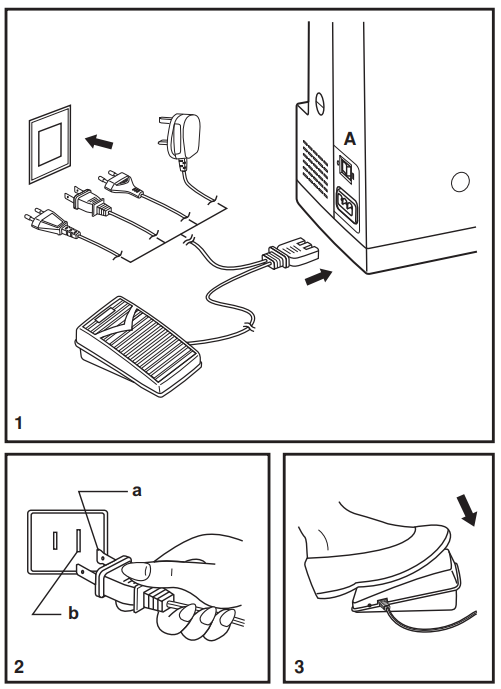 A

1

a

b

2

3