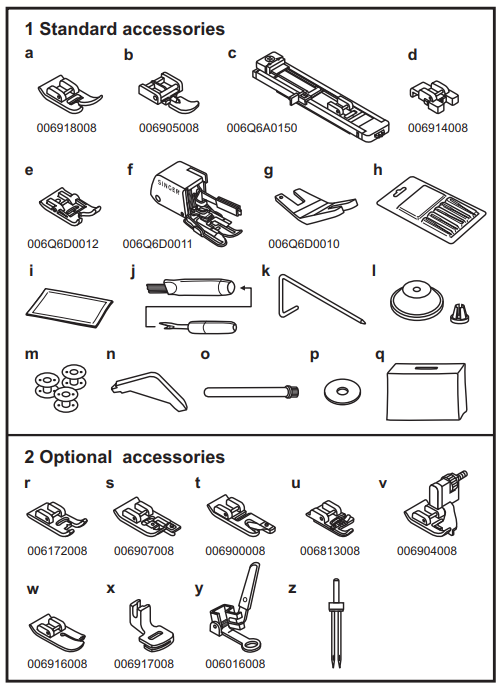 1 Standard accessories

a
006918008

b
006905008

c
006Q6A0150

d
006914008

e
006Q6D0012

f
SINGER
006Q6D0011

g
006Q6D0010

h

i

j

k

l

m

n

o

p

q

2 Optional accessories

r
006172008

s
006907008

t
006900008

u
006813008

v
006904008

w
006916008

x
006917008

y
006016008

z