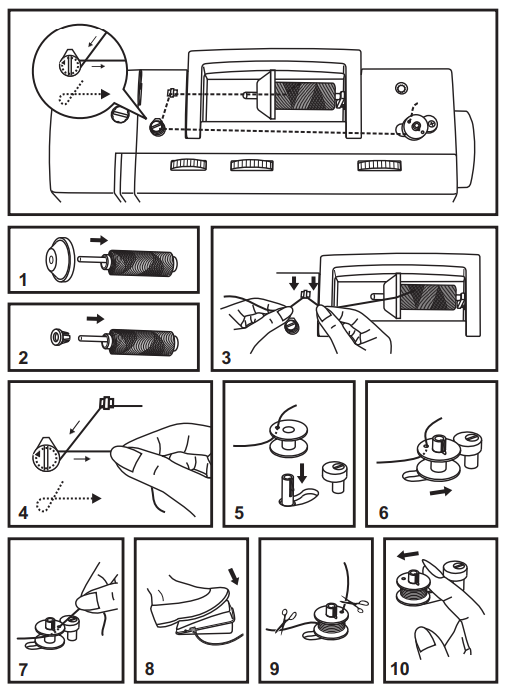 1

2

3

4

5

6

7

8

9

10