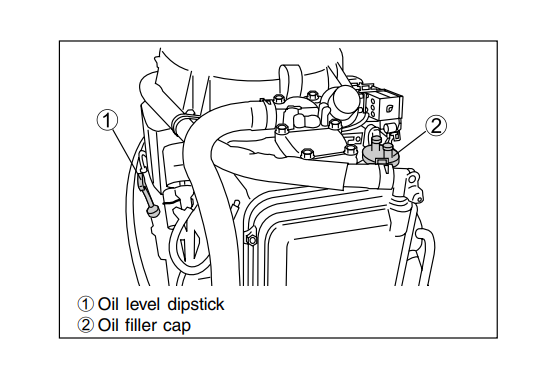 ①
②
① Oil level dipstick
② Oil filler cap