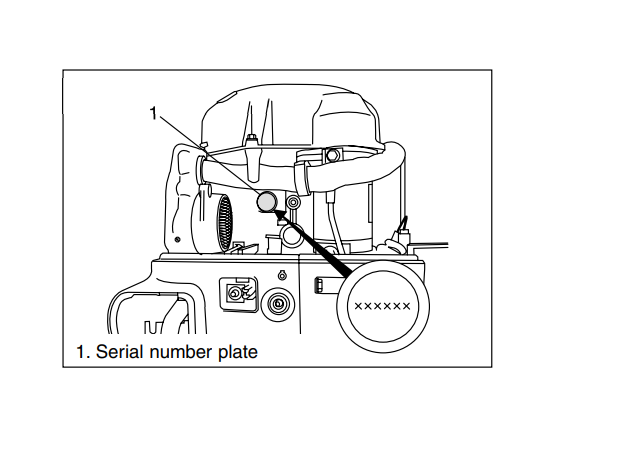 1

××××××

1. Serial number plate