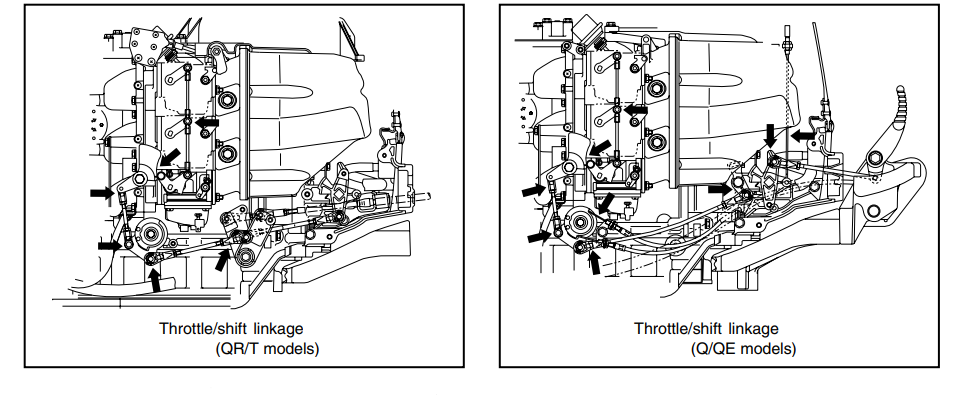 Throttle/shift linkage
(QR/T models)

Throttle/shift linkage
(Q/QE models)