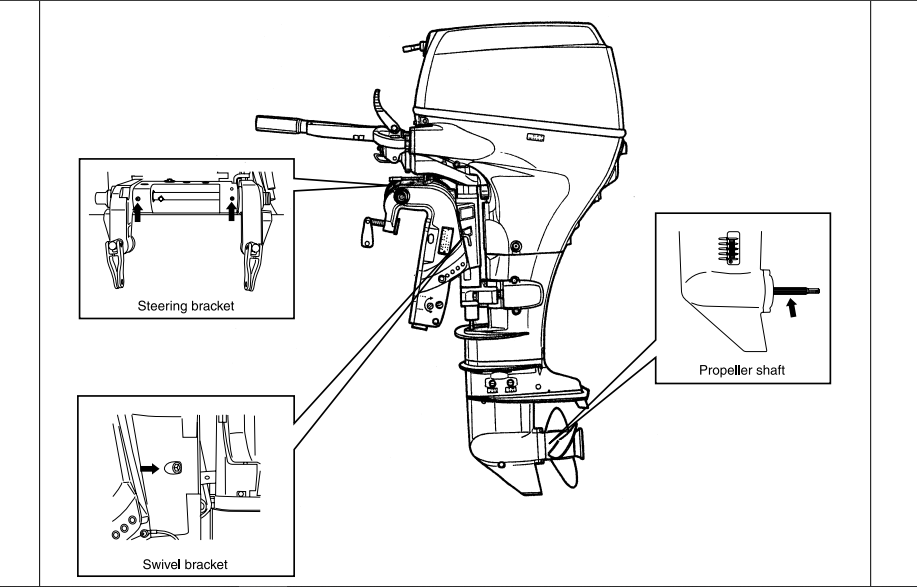 Steering bracket

Propeller shaft

Swivel bracket