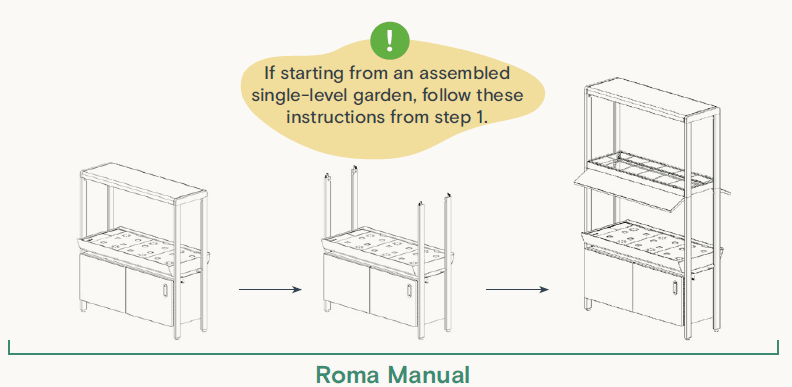 !

If starting from an assembled single-level garden, follow these instructions from step 1.

Roma Manual