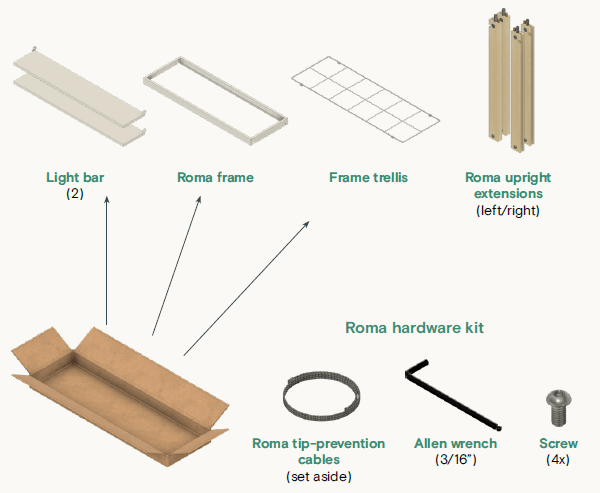 Light bar
(2)

Roma frame

Frame trellis

Roma upright extensions
(left/right)

Roma hardware kit

Roma tip-prevention cables
(set aside)

Allen wrench
(3/16")

Screw
(4x)