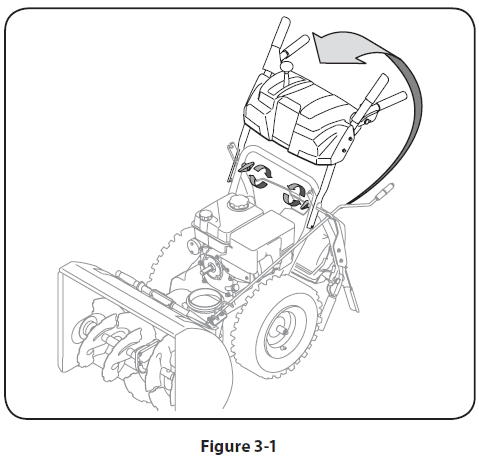 Figure 3-1