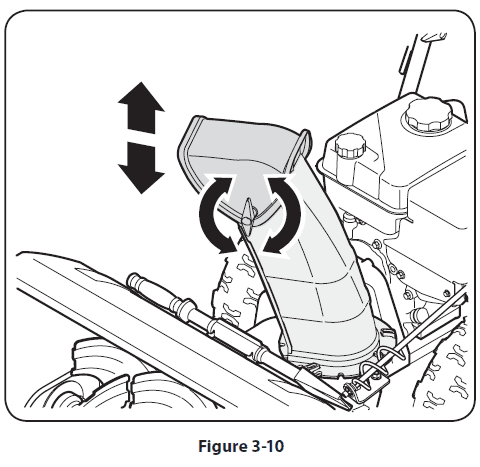 Figure 3-10