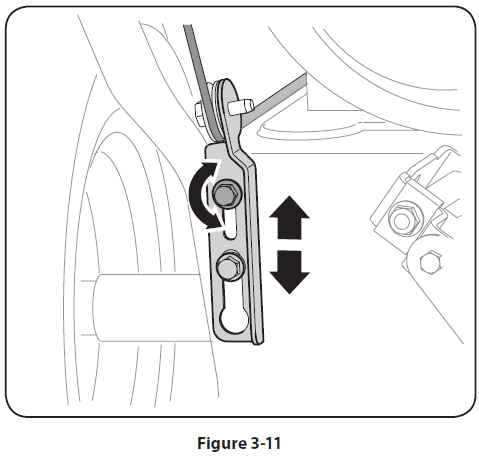 Figure 3-11