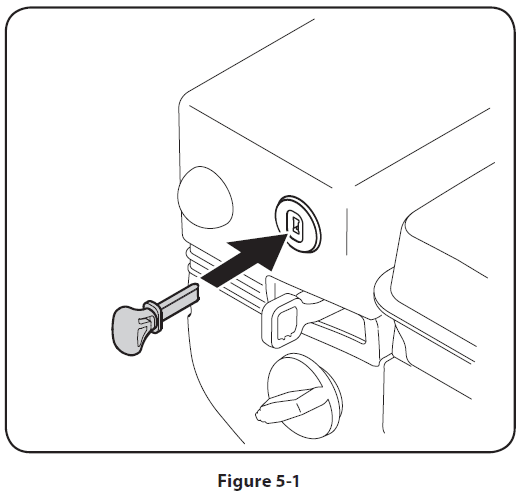 Figure 5-1