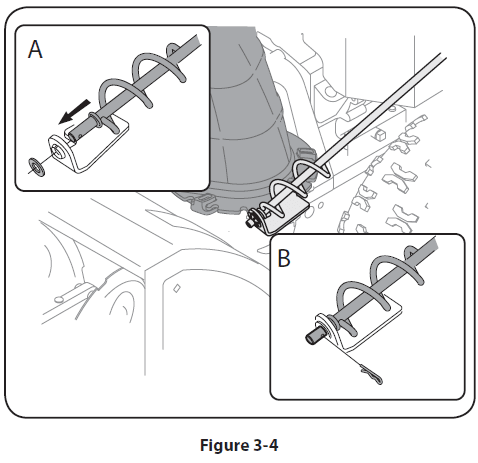 A

B

Figure 3-4