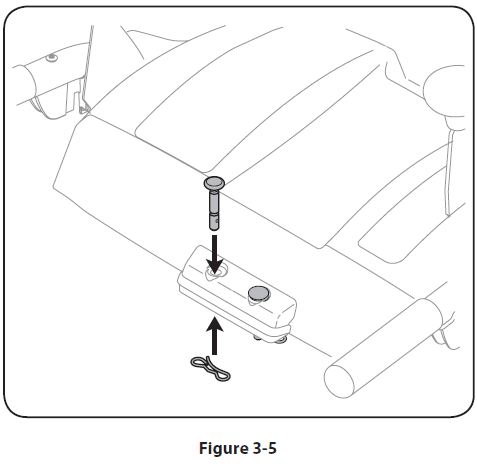 Figure 3-5