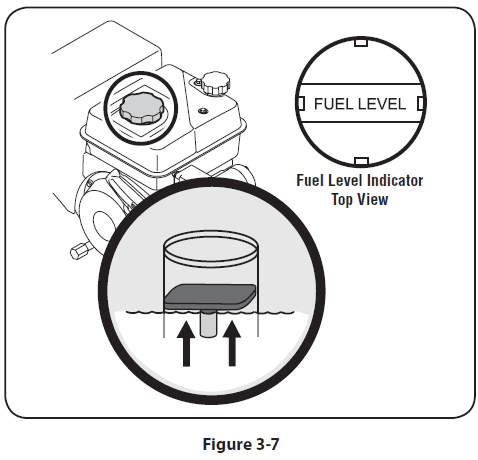 FUEL LEVEL

Fuel Level Indicator
Top View

Figure 3-7