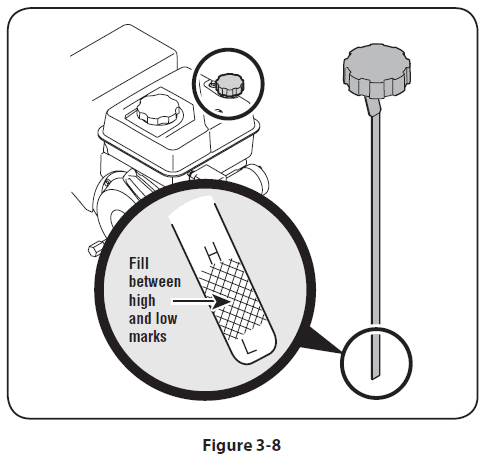 H

Fill between high and low marks

L

Figure 3-8