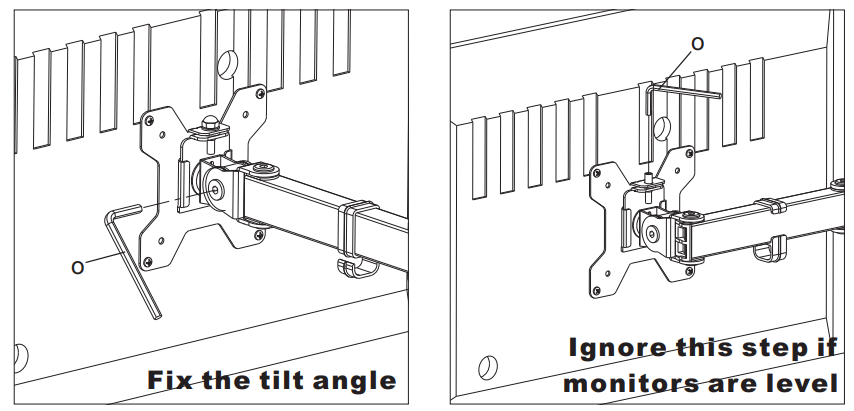 O

Fix the tilt angle

O

Ignore this step if monitors are level