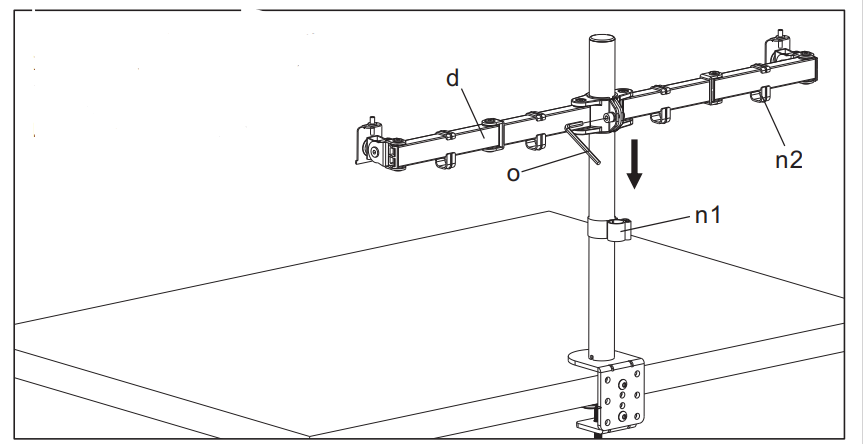 d
o
n2
n1