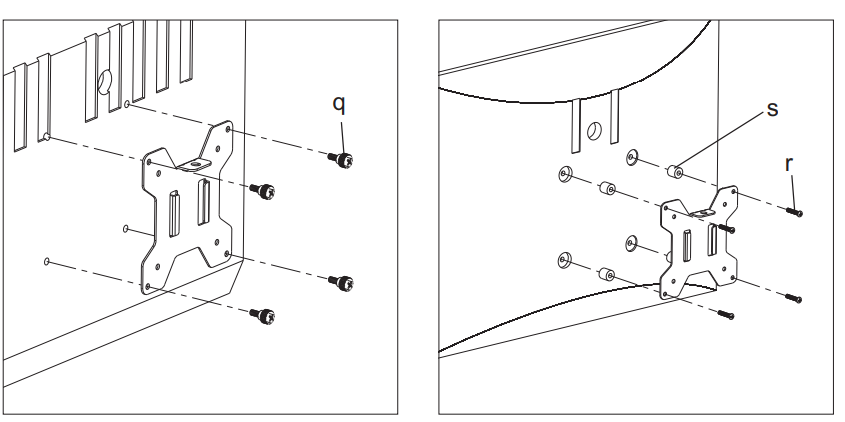 q

s

r