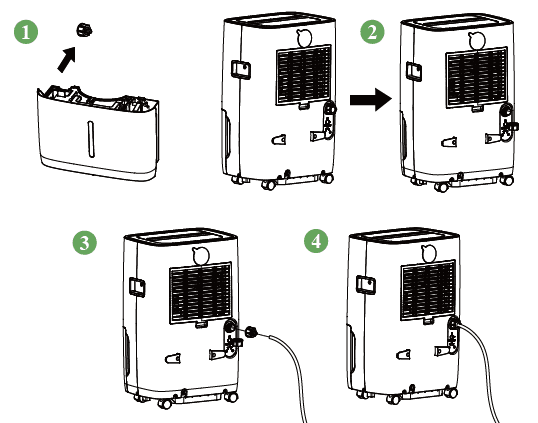 1
2
3
4