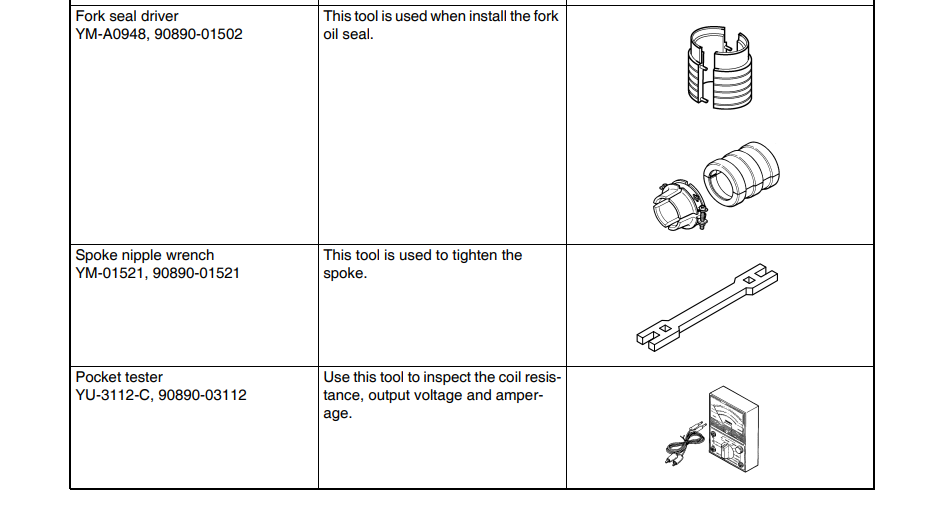 | | | |
|---|---|---|
| Fork seal driver YM-A0948, 90890-01502 | This tool is used when install the fork oil seal. | |
| Spoke nipple wrench YM-01521, 90890-01521 | This tool is used to tighten the spoke. | |
| Pocket tester YU-3112-C, 90890-03112 | Use this tool to inspect the coil resistance, output voltage and amperage. | |