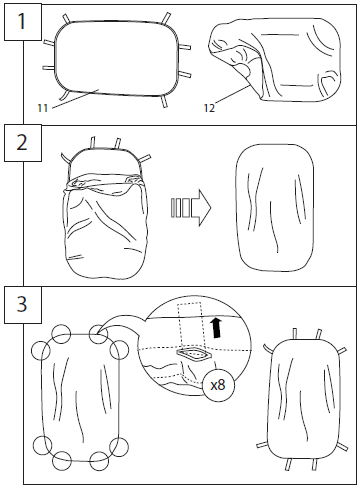 1
11
12
2
3
x8