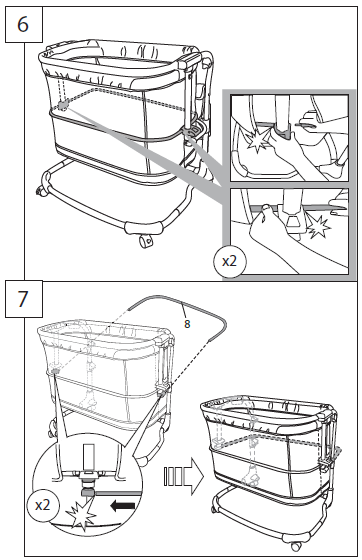 6

x2

7

8

x2