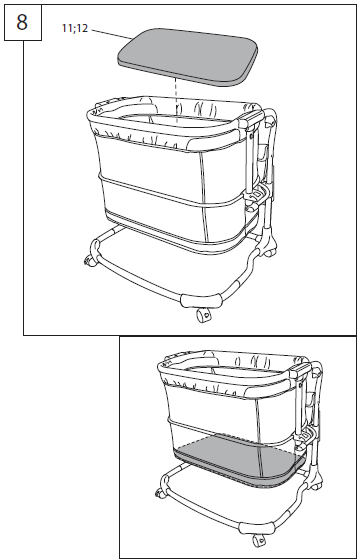 8

11;12