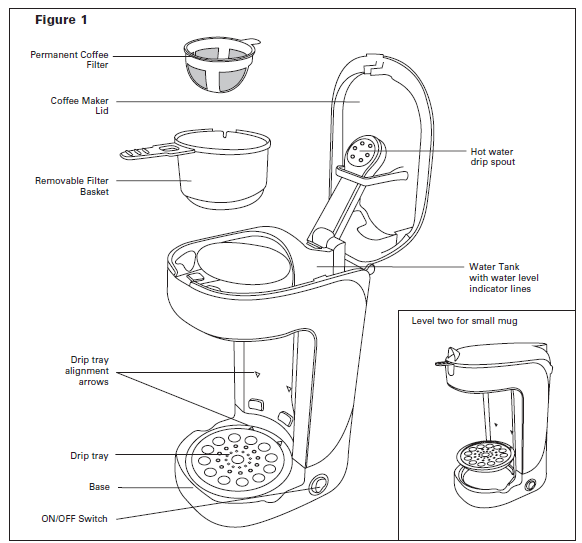 Figure 1

Permanent Coffee Filter

Coffee Maker Lid

Removable Filter Basket

Hot water drip spout

Water Tank with water level indicator lines

Drip tray alignment arrows

Drip tray

Base

ON/OFF Switch

Level two for small mug