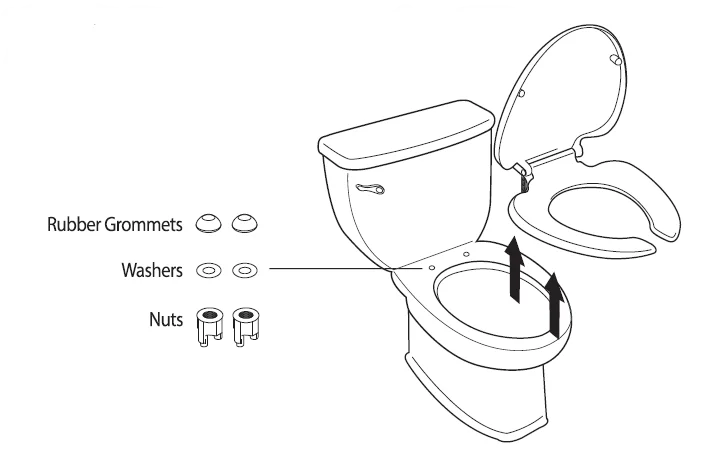 Rubber Grommets

Washers

Nuts